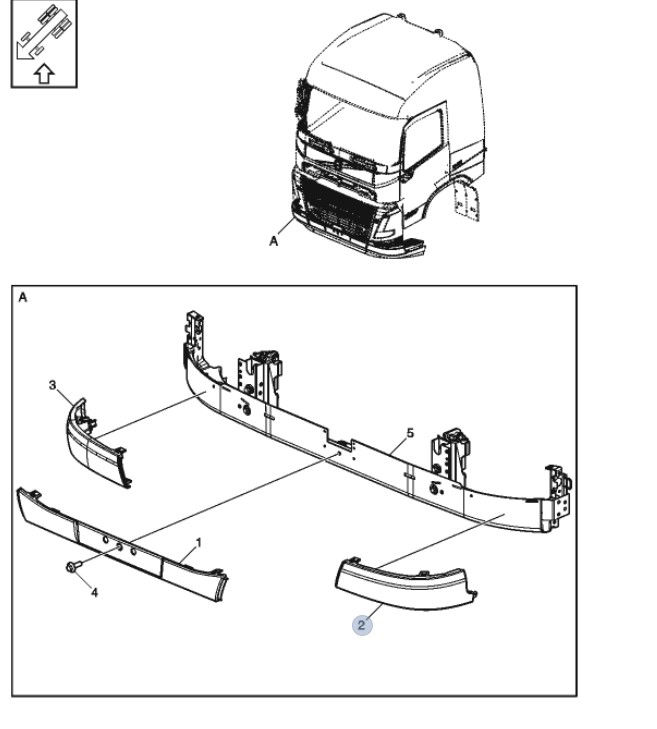 A

A

3

5

1

4

2